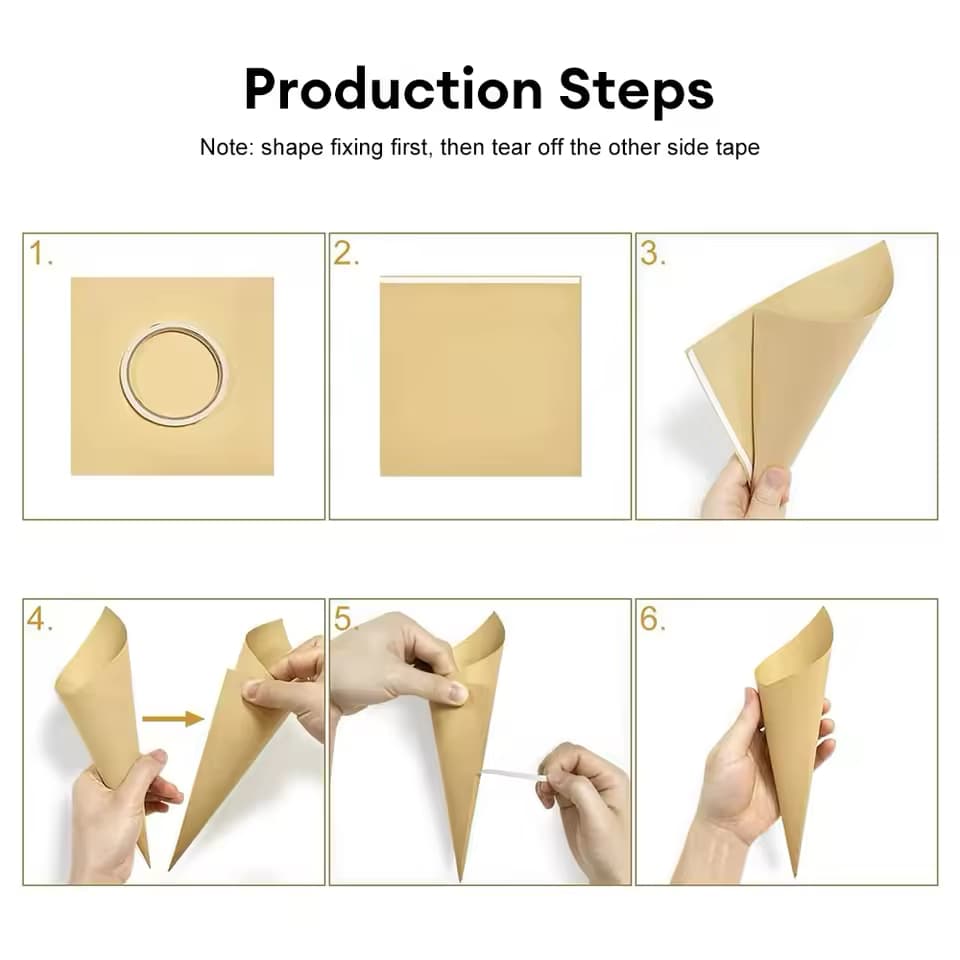 Production Steps

Note: shape fixing first, then tear off the other side tape

1.

2.

3.

4.

5.

6.